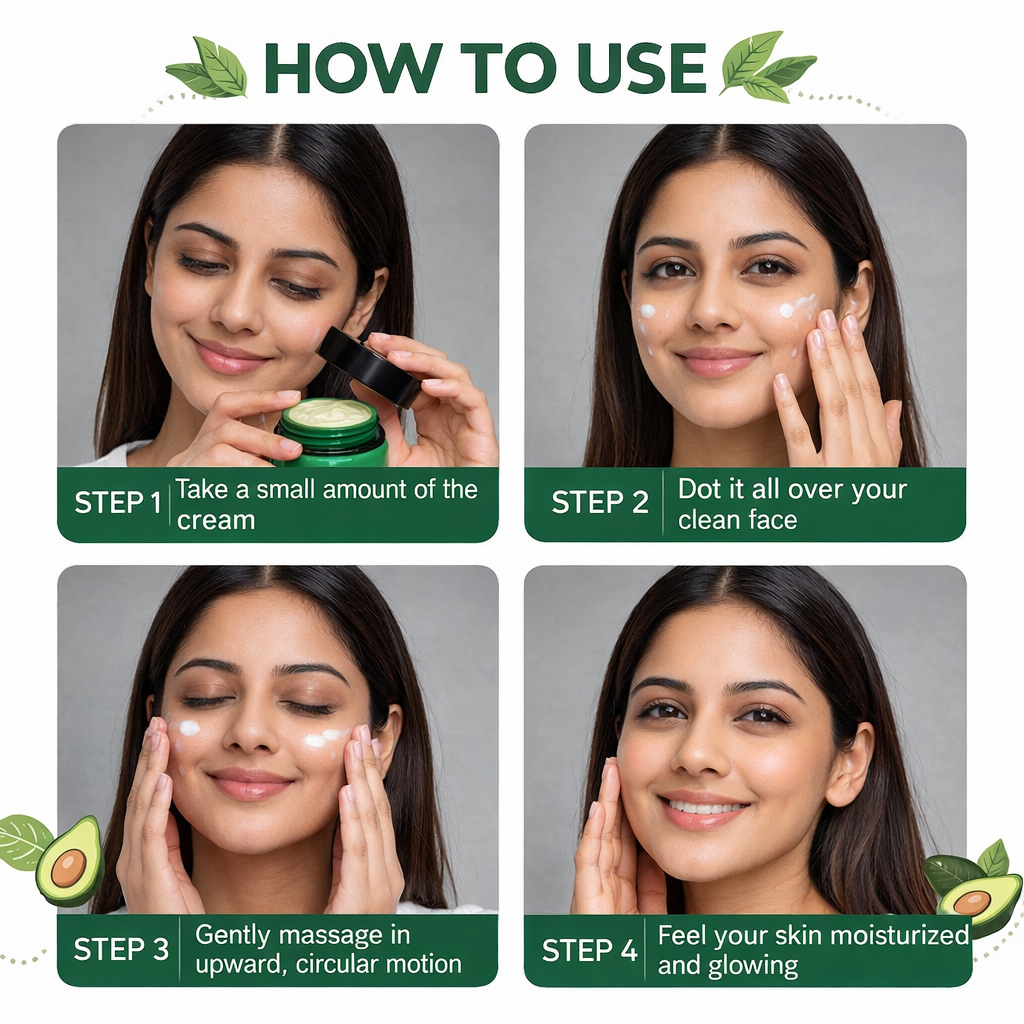 HOW TO USE

STEP 1 Take a small amount of the cream

STEP 2 Dot it all over your clean face

STEP 3 Gently massage in upward, circular motion

STEP 4 Feel your skin moisturized and glowing